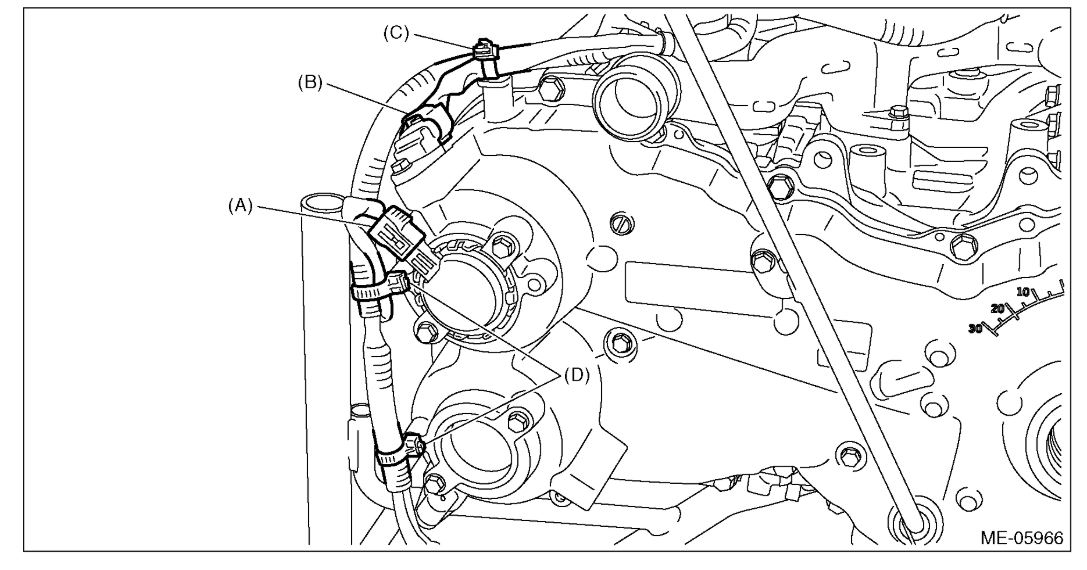 (C)
(B)
(A)
(D)
10
20
30
ME-05966