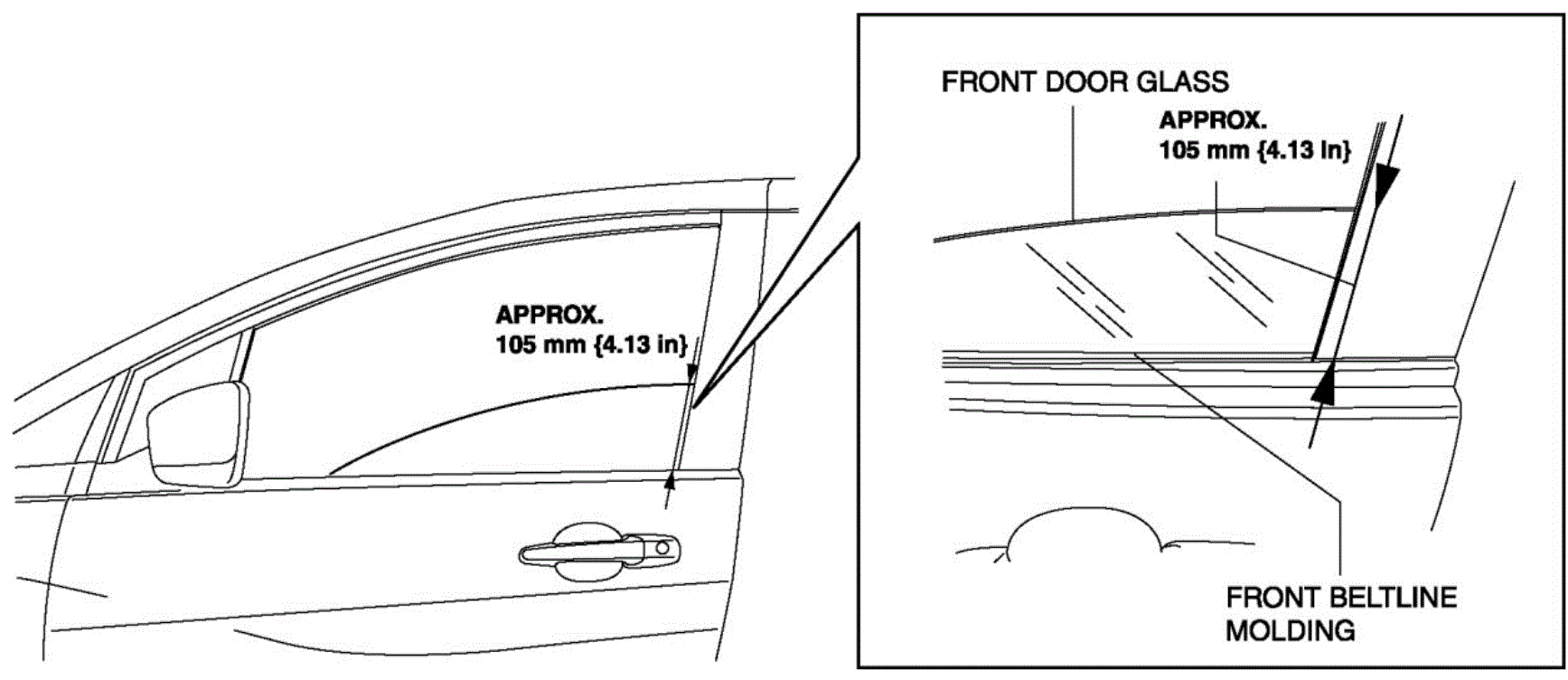 APPROX.
105 mm {4.13 in}

FRONT DOOR GLASS

APPROX.
105 mm {4.13 in}

FRONT BELTLINE MOLDING