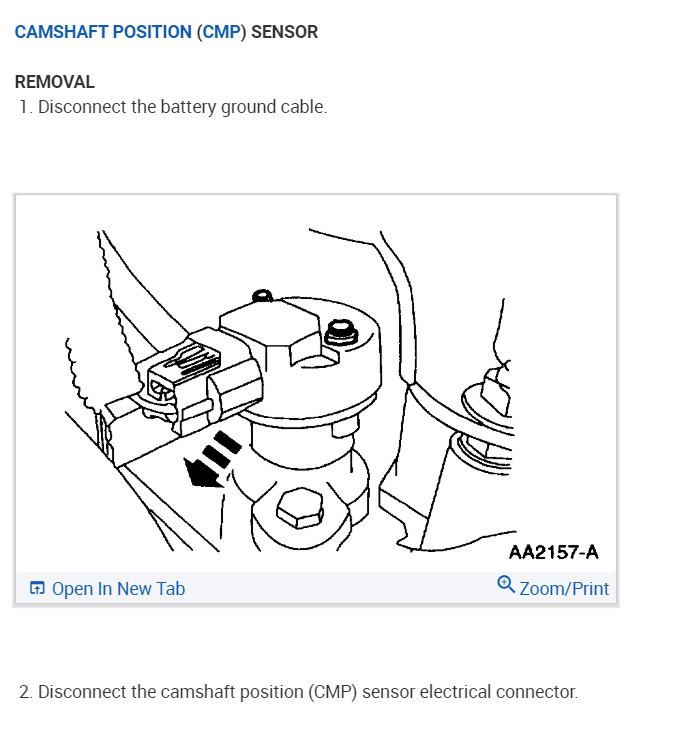 CAMSHAFT POSITION (CMP) SENSOR

REMOVAL

1. Disconnect the battery ground cable.

AA2157-A

Open In New Tab

Zoom/Print

2. Disconnect the camshaft position (CMP) sensor electrical connector.