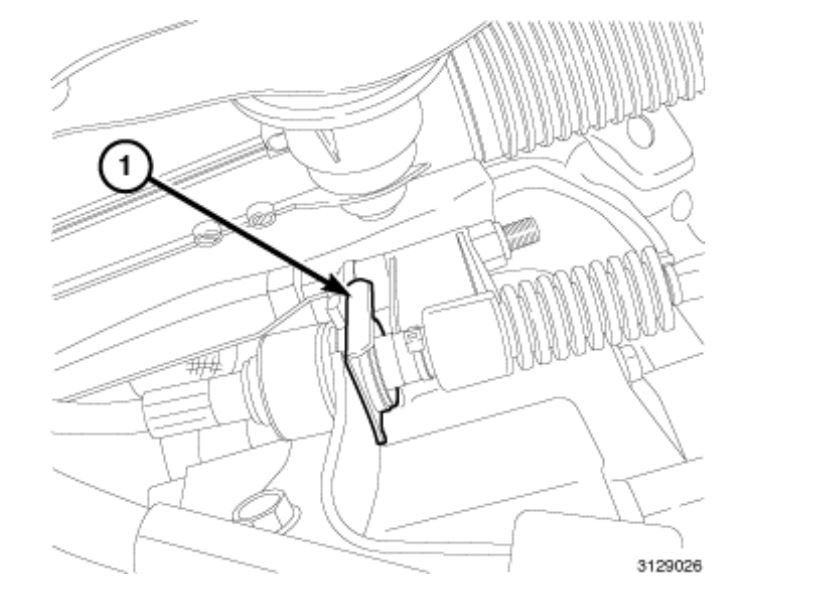 1

3129026