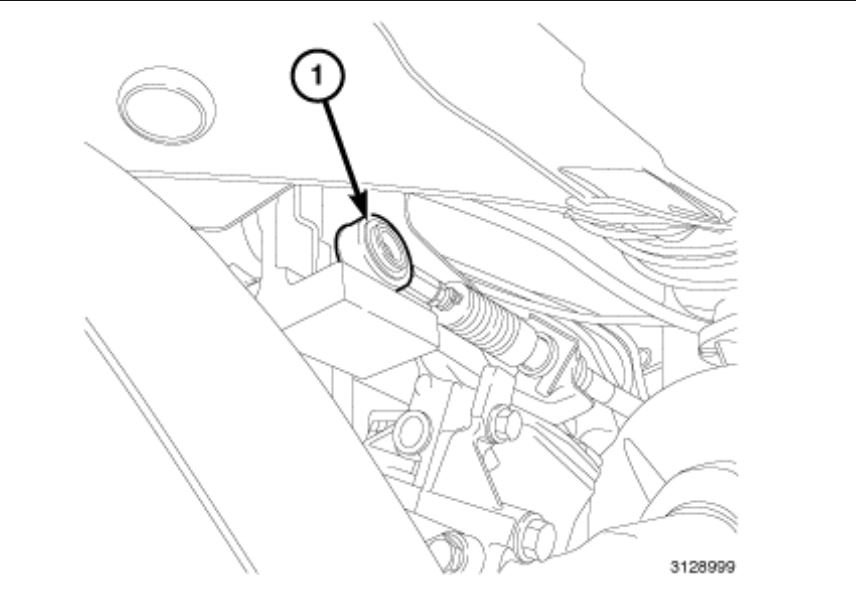 1

3128999