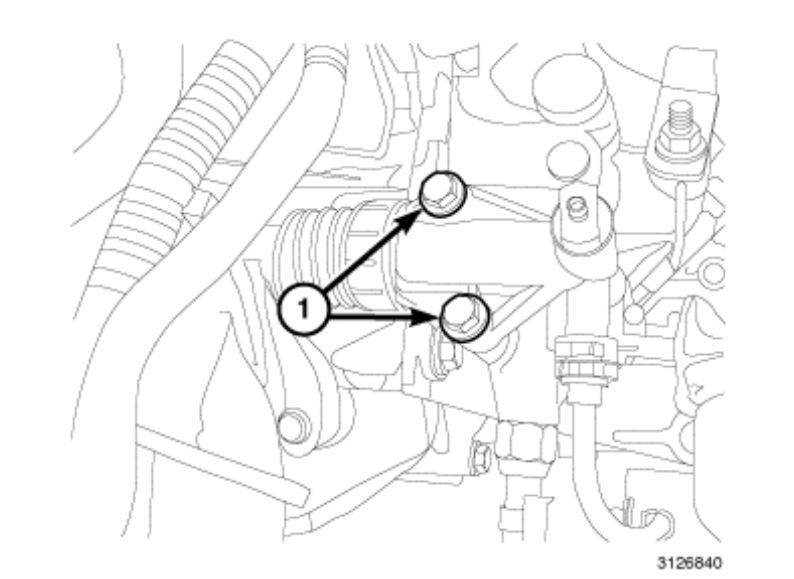 1

3126840