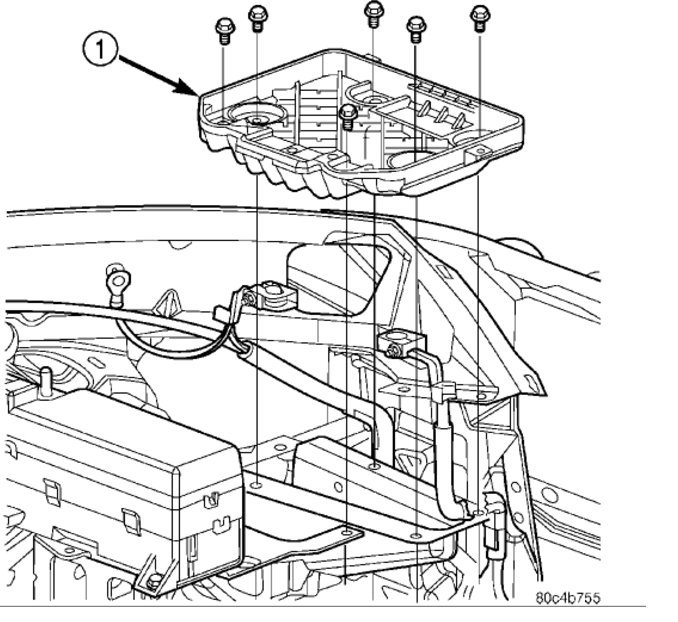 1

80c4b755