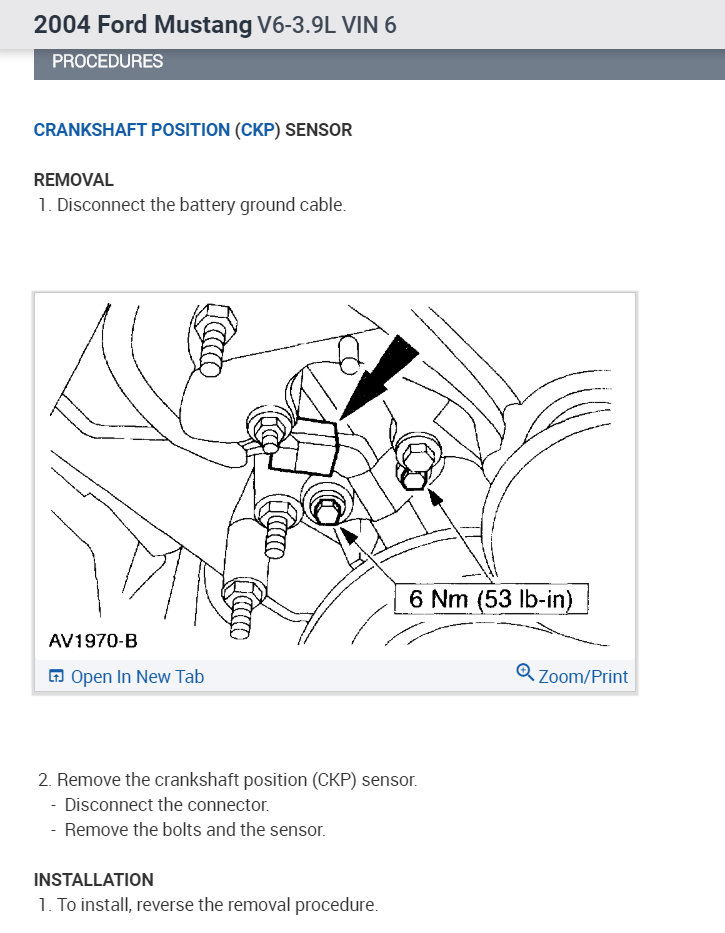 2004 Ford Mustang V6-3.9L VIN 6

PROCEDURES

CRANKSHAFT POSITION (CKP) SENSOR

REMOVAL

1. Disconnect the battery ground cable.

6 Nm (53 lb-in)

AV1970-B

Open In New Tab

Zoom/Print

2. Remove the crankshaft position (CKP) sensor.
- Disconnect the connector.
- Remove the bolts and the sensor.

INSTALLATION

1. To install, reverse the removal procedure.