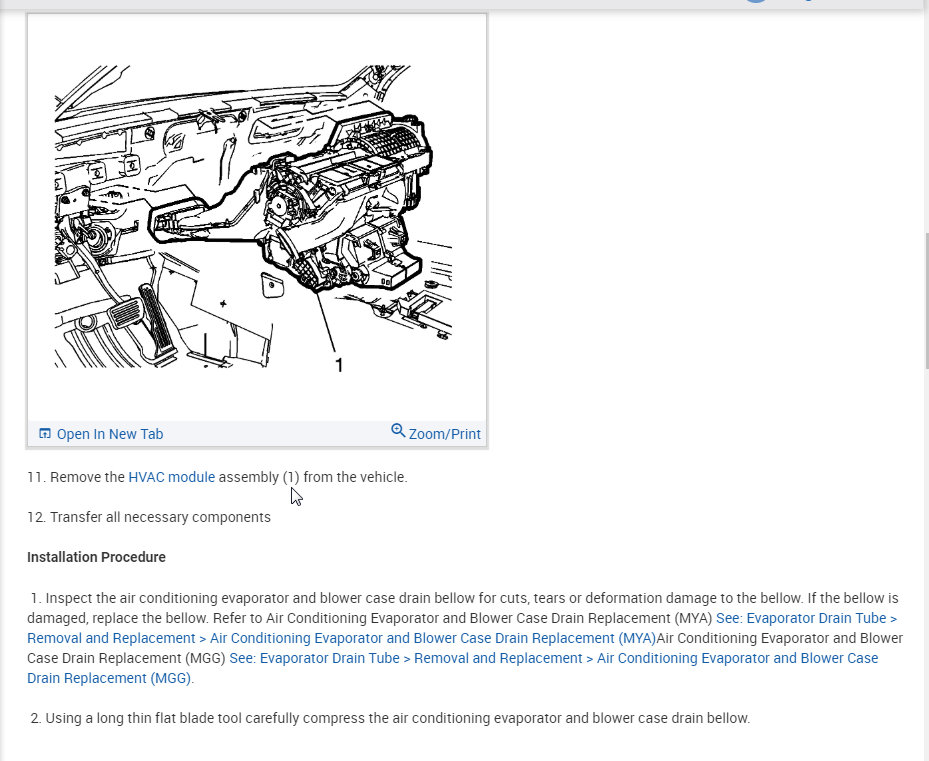 1

Open In New Tab

Zoom/Print

11. Remove the HVAC module assembly (1) from the vehicle.

12. Transfer all necessary components

Installation Procedure

1. Inspect the air conditioning evaporator and blower case drain bellow for cuts, tears or deformation damage to the bellow. If the bellow is damaged, replace the bellow. Refer to Air Conditioning Evaporator and Blower Case Drain Replacement (MYA) See: Evaporator Drain Tube > Removal and Replacement > Air Conditioning Evaporator and Blower Case Drain Replacement (MYA)Air Conditioning Evaporator and Blower Case Drain Replacement (MGG) See: Evaporator Drain Tube > Removal and Replacement > Air Conditioning Evaporator and Blower Case Drain Replacement (MGG).

2. Using a long thin flat blade tool carefully compress the air conditioning evaporator and blower case drain bellow.