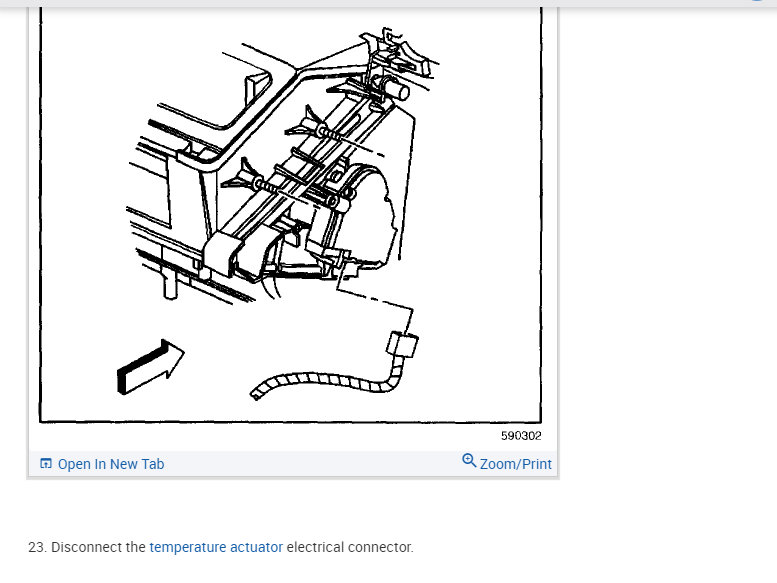 590302

Open In New Tab

Zoom/Print

23. Disconnect the temperature actuator electrical connector.