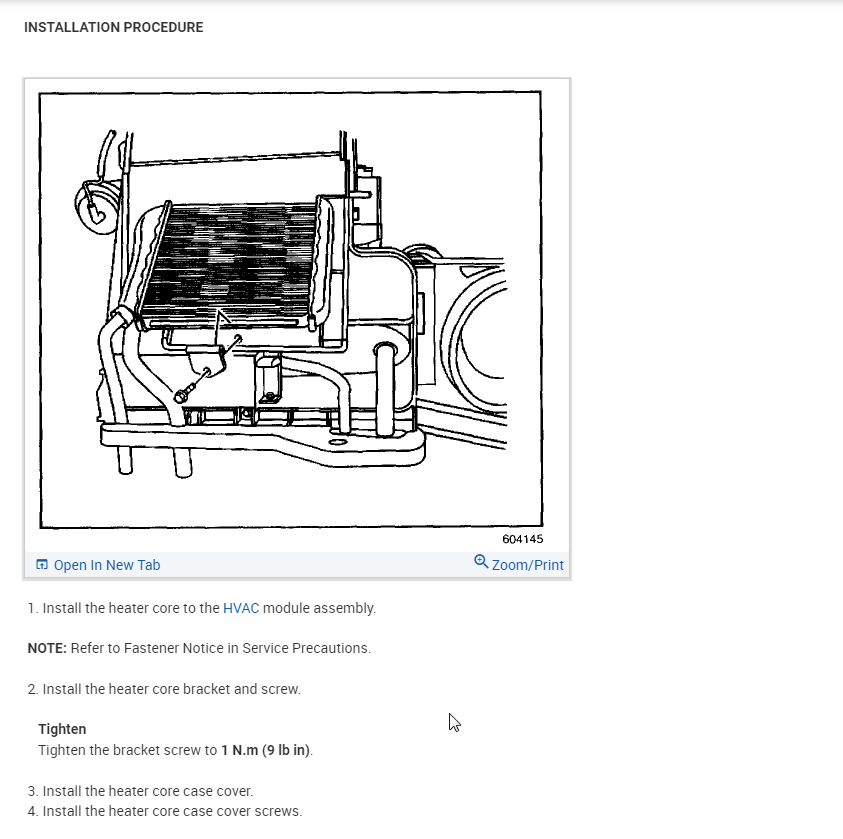 INSTALLATION PROCEDURE

604145

Open In New Tab

Zoom/Print

1. Install the heater core to the HVAC module assembly.

NOTE: Refer to Fastener Notice in Service Precautions.

2. Install the heater core bracket and screw.

Tighten
Tighten the bracket screw to 1 N.m (9 lb in).

3. Install the heater core case cover.
4. Install the heater core case cover screws.