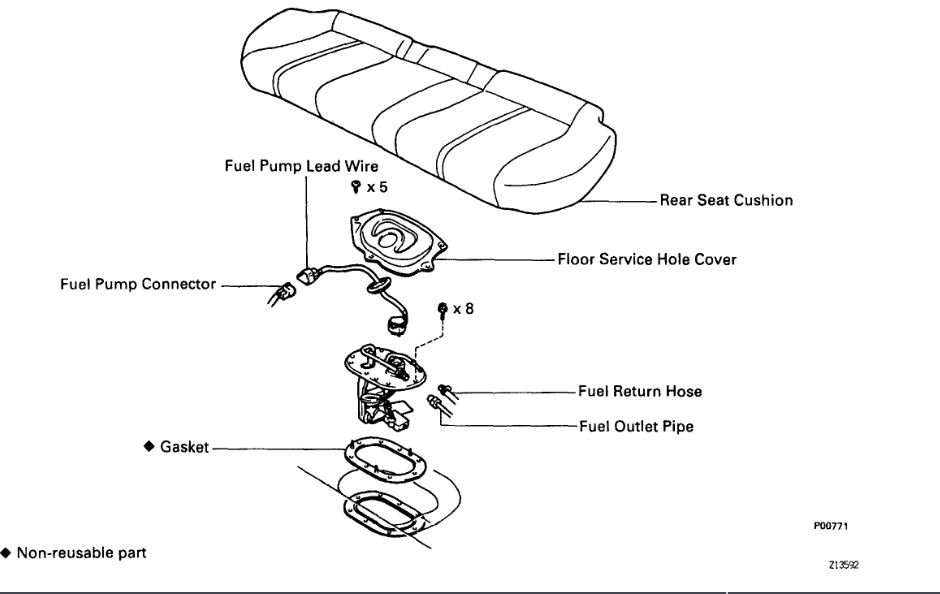 Fuel Pump Lead Wire

x 5

Rear Seat Cushion

Floor Service Hole Cover

Fuel Pump Connector

x 8

Fuel Return Hose

Fuel Outlet Pipe

◆ Gasket

P00771

◆ Non-reusable part

Z13592