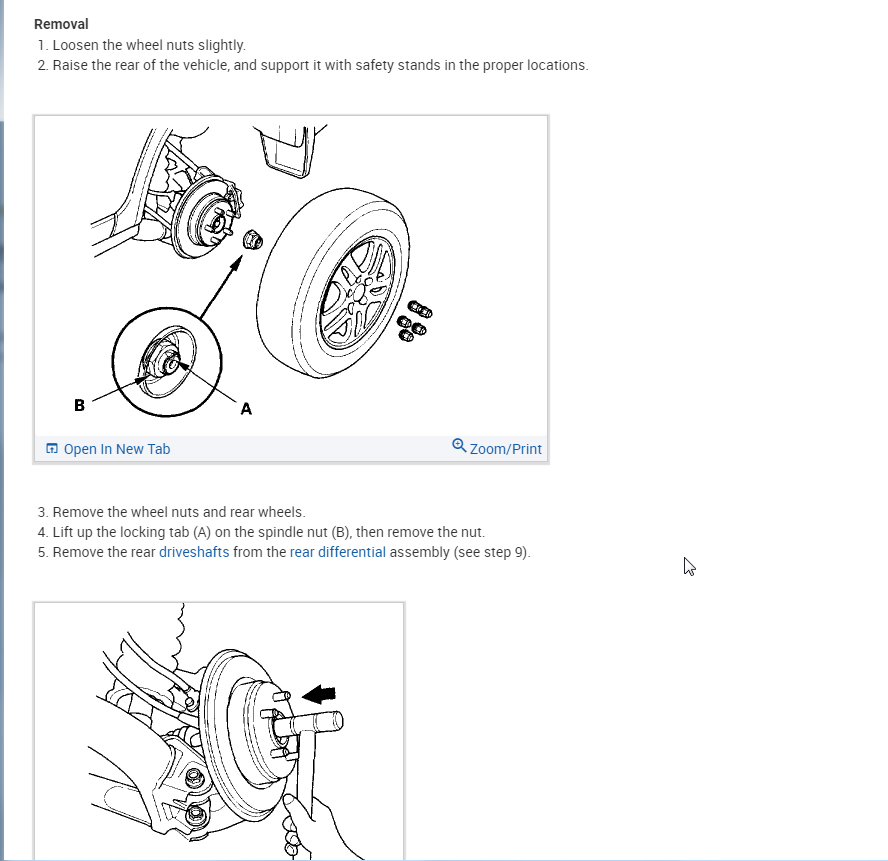 Removal

1. Loosen the wheel nuts slightly.
2. Raise the rear of the vehicle, and support it with safety stands in the proper locations.

B

A

Open In New Tab

Zoom/Print

3. Remove the wheel nuts and rear wheels.
4. Lift up the locking tab (A) on the spindle nut (B), then remove the nut.
5. Remove the rear driveshafts from the rear differential assembly (see step 9).