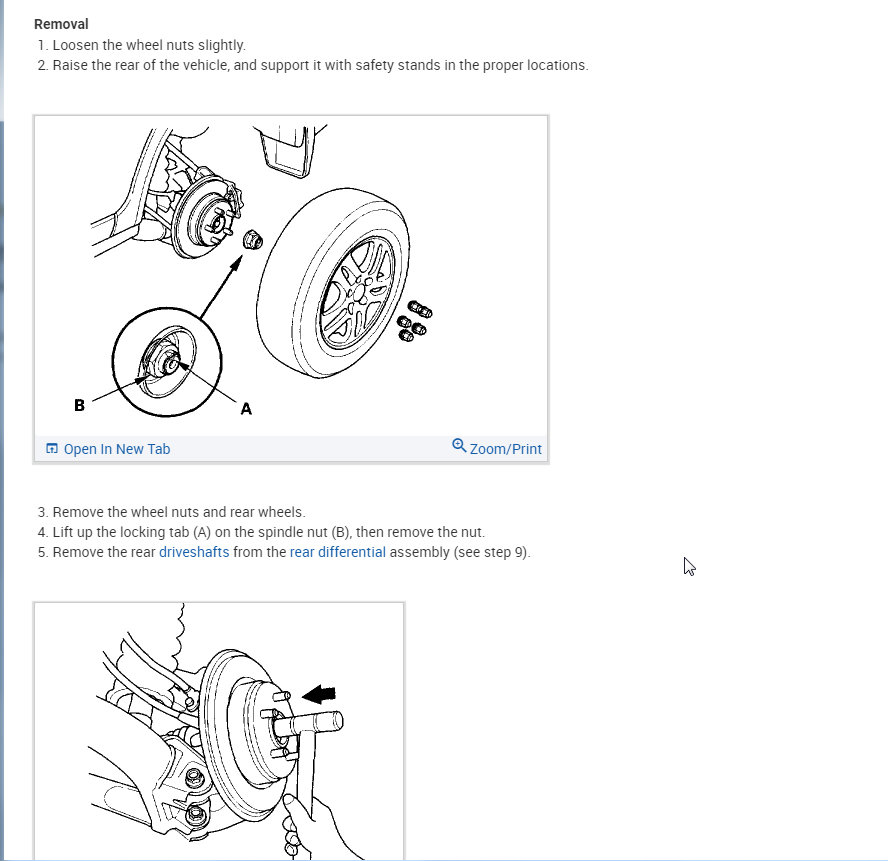 Removal
1. Loosen the wheel nuts slightly.
2. Raise the rear of the vehicle, and support it with safety stands in the proper locations.

B
A

Open In New Tab
Zoom/Print

3. Remove the wheel nuts and rear wheels.
4. Lift up the locking tab (A) on the spindle nut (B), then remove the nut.
5. Remove the rear driveshafts from the rear differential assembly (see step 9).