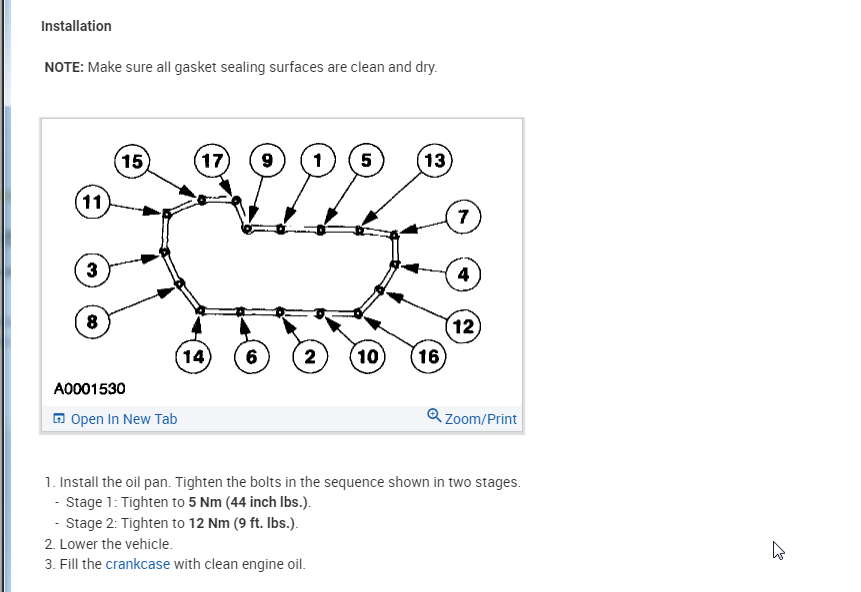 Installation

NOTE: Make sure all gasket sealing surfaces are clean and dry.

15 17 9 1 5 13
11 7
3 4
8 12
14 6 2 10 16

A0001530

Open In New Tab
Zoom/Print

1. Install the oil pan. Tighten the bolts in the sequence shown in two stages.
- Stage 1: Tighten to 5 Nm (44 inch lbs.).
- Stage 2: Tighten to 12 Nm (9 ft. lbs.).
2. Lower the vehicle.
3. Fill the crankcase with clean engine oil.