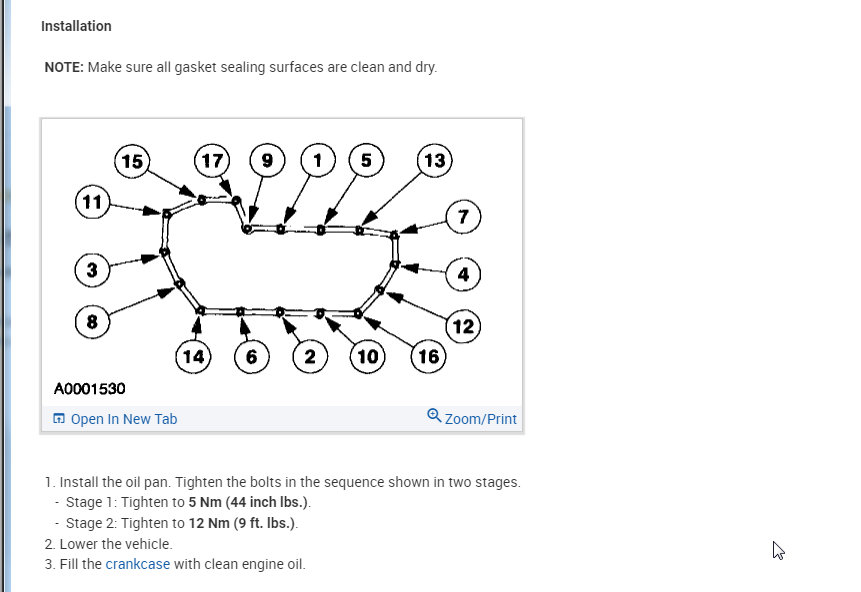 Installation

NOTE: Make sure all gasket sealing surfaces are clean and dry.

15 17 9 1 5 13
11 7
3 4
8 12
14 6 2 10 16

A0001530

Open In New Tab Zoom/Print

1. Install the oil pan. Tighten the bolts in the sequence shown in two stages.
- Stage 1: Tighten to 5 Nm (44 inch lbs.).
- Stage 2: Tighten to 12 Nm (9 ft. lbs.).
2. Lower the vehicle.
3. Fill the crankcase with clean engine oil.