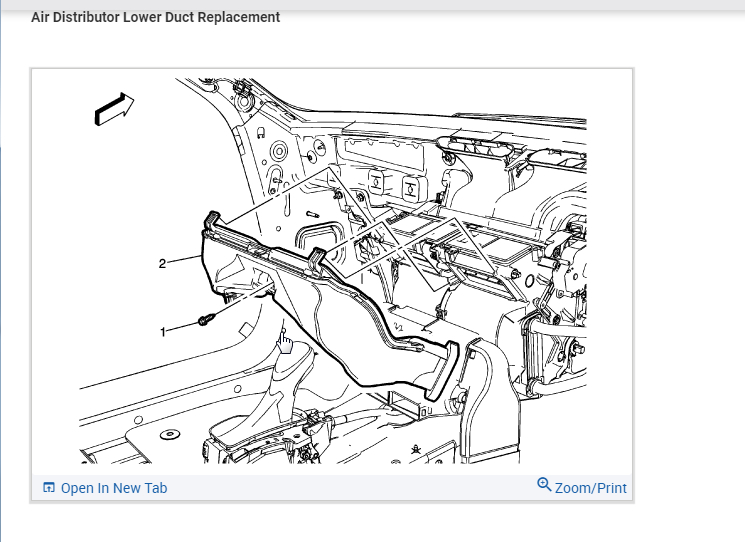 Air Distributor Lower Duct Replacement

2

1

Open In New Tab

Zoom/Print