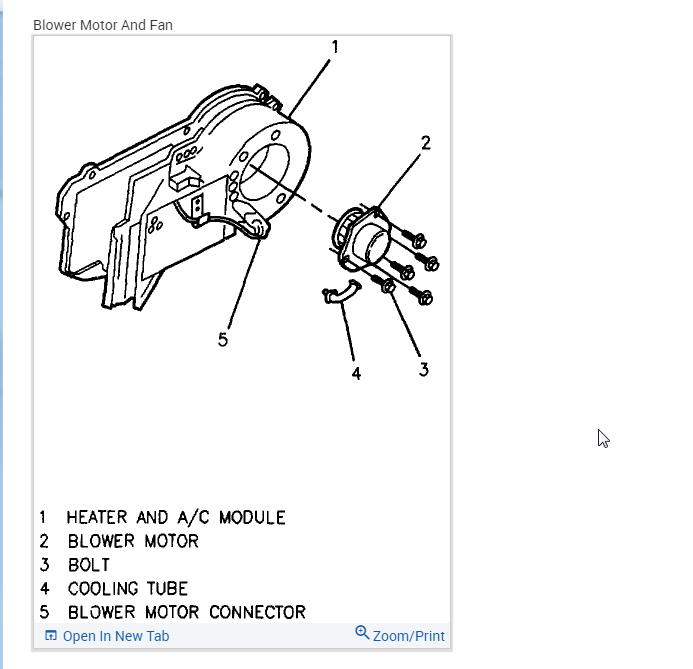 Blower Motor And Fan

1

2

5

4

3

1 HEATER AND A/C MODULE
2 BLOWER MOTOR
3 BOLT
4 COOLING TUBE
5 BLOWER MOTOR CONNECTOR

Open In New Tab

Zoom/Print