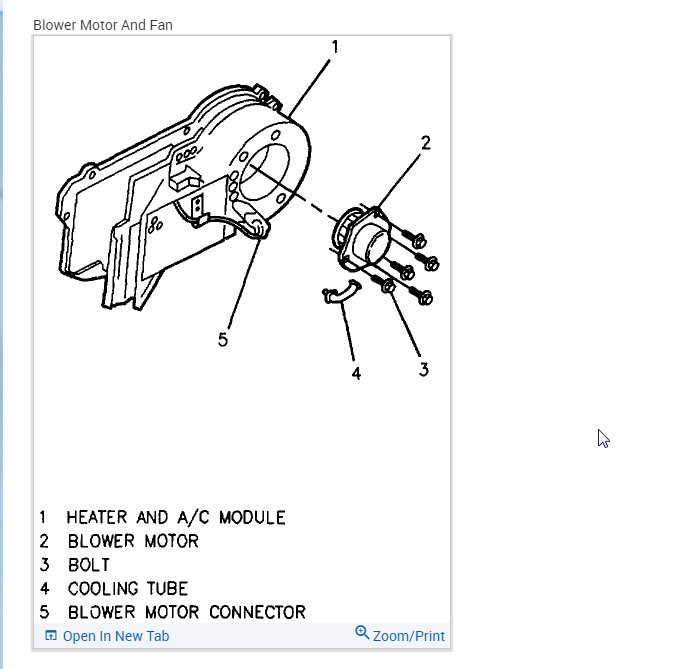 Blower Motor And Fan

1

2

5

4

3

1 HEATER AND A/C MODULE
2 BLOWER MOTOR
3 BOLT
4 COOLING TUBE
5 BLOWER MOTOR CONNECTOR

Open In New Tab

Zoom/Print