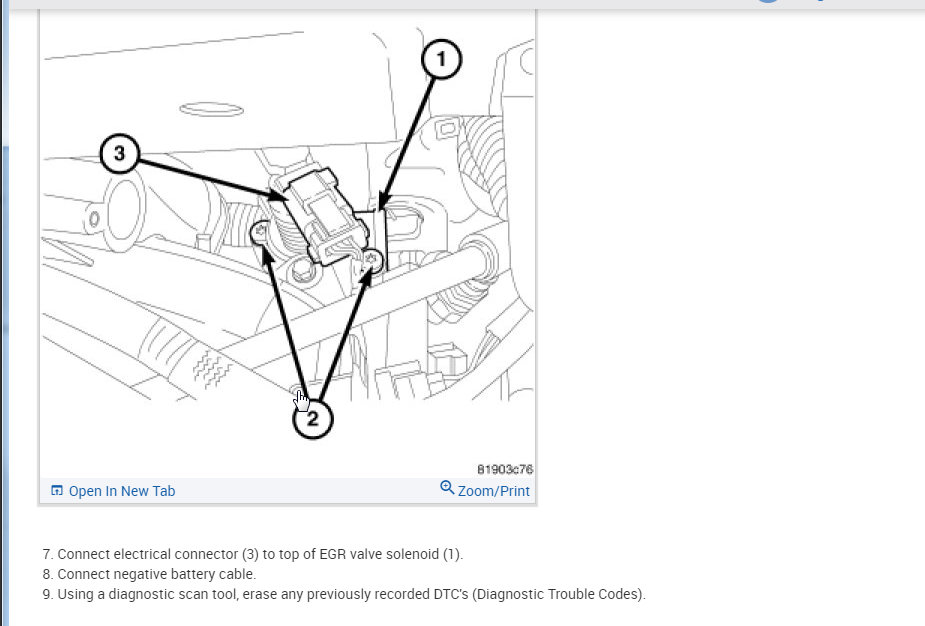 1

3

2

81903c76

Open In New Tab

Zoom/Print

7. Connect electrical connector (3) to top of EGR valve solenoid (1).
8. Connect negative battery cable.
9. Using a diagnostic scan tool, erase any previously recorded DTC's (Diagnostic Trouble Codes).