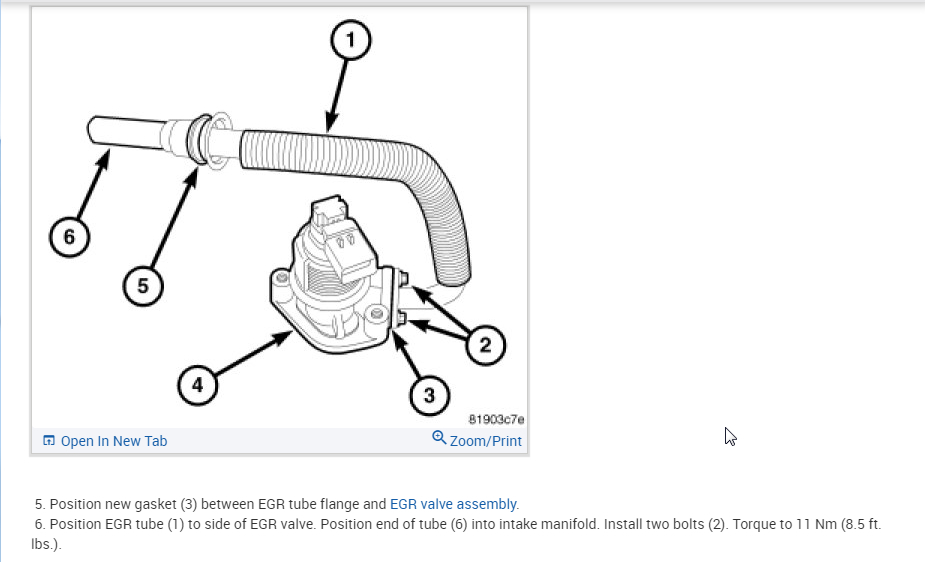 1
6
5
2
4
3
81903c7e
Open In New Tab
Zoom/Print

5. Position new gasket (3) between EGR tube flange and EGR valve assembly.
6. Position EGR tube (1) to side of EGR valve. Position end of tube (6) into intake manifold. Install two bolts (2). Torque to 11 Nm (8.5 ft. lbs.).