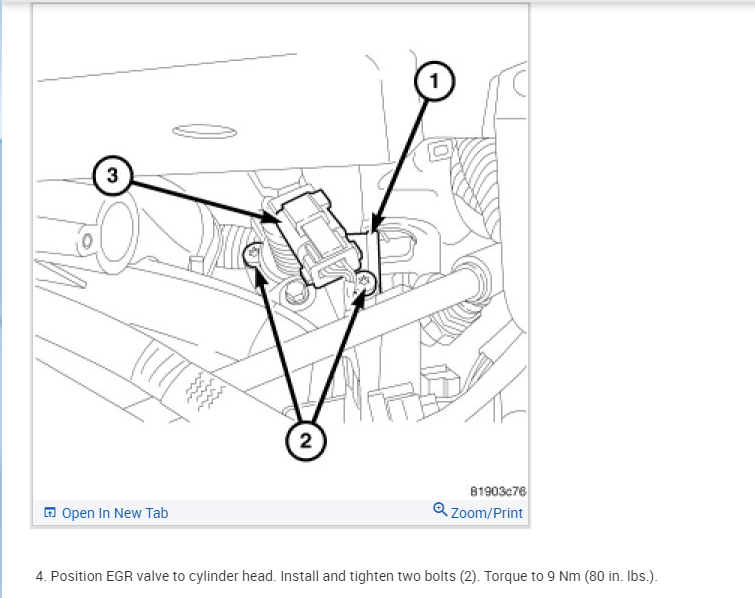 1

3

2

81903c76

Open In New Tab

Zoom/Print

4. Position EGR valve to cylinder head. Install and tighten two bolts (2). Torque to 9 Nm (80 in. lbs.).