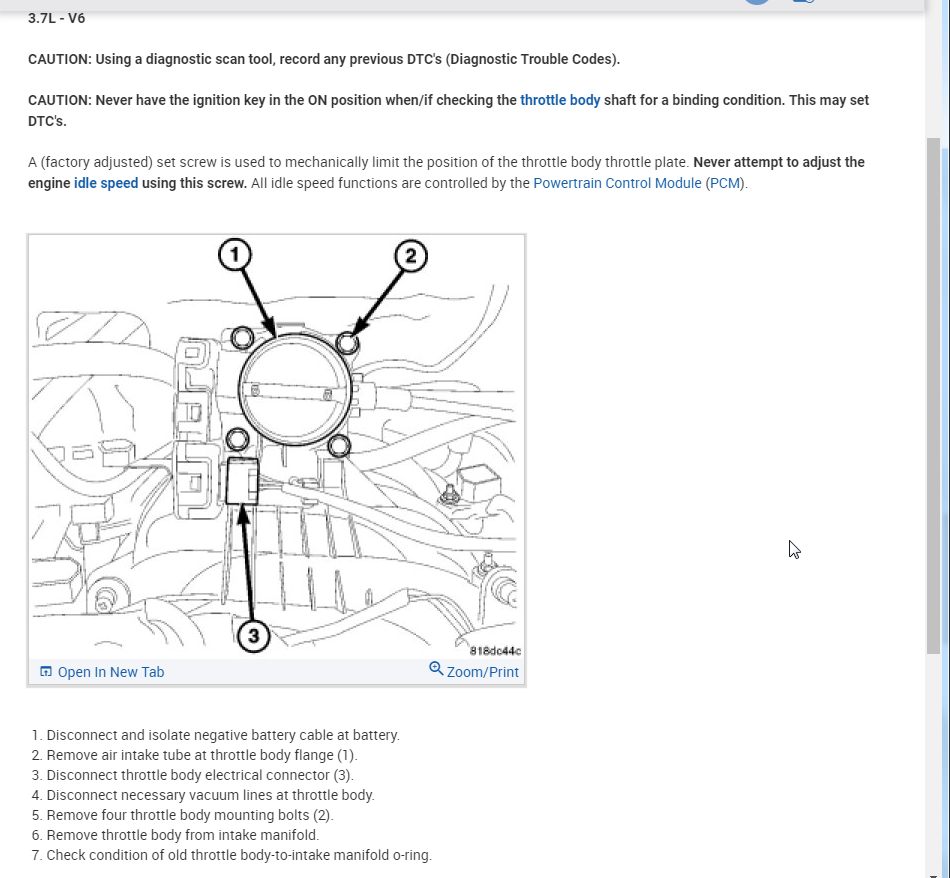 3.7L - V6

CAUTION: Using a diagnostic scan tool, record any previous DTC's (Diagnostic Trouble Codes).

CAUTION: Never have the ignition key in the ON position when/if checking the throttle body shaft for a binding condition. This may set DTC's.

A (factory adjusted) set screw is used to mechanically limit the position of the throttle body throttle plate. Never attempt to adjust the engine idle speed using this screw. All idle speed functions are controlled by the Powertrain Control Module (PCM).

1
2
3
818dc44c
Open In New Tab
Zoom/Print

1. Disconnect and isolate negative battery cable at battery.
2. Remove air intake tube at throttle body flange (1).
3. Disconnect throttle body electrical connector (3).
4. Disconnect necessary vacuum lines at throttle body.
5. Remove four throttle body mounting bolts (2).
6. Remove throttle body from intake manifold.
7. Check condition of old throttle body-to-intake manifold o-ring.