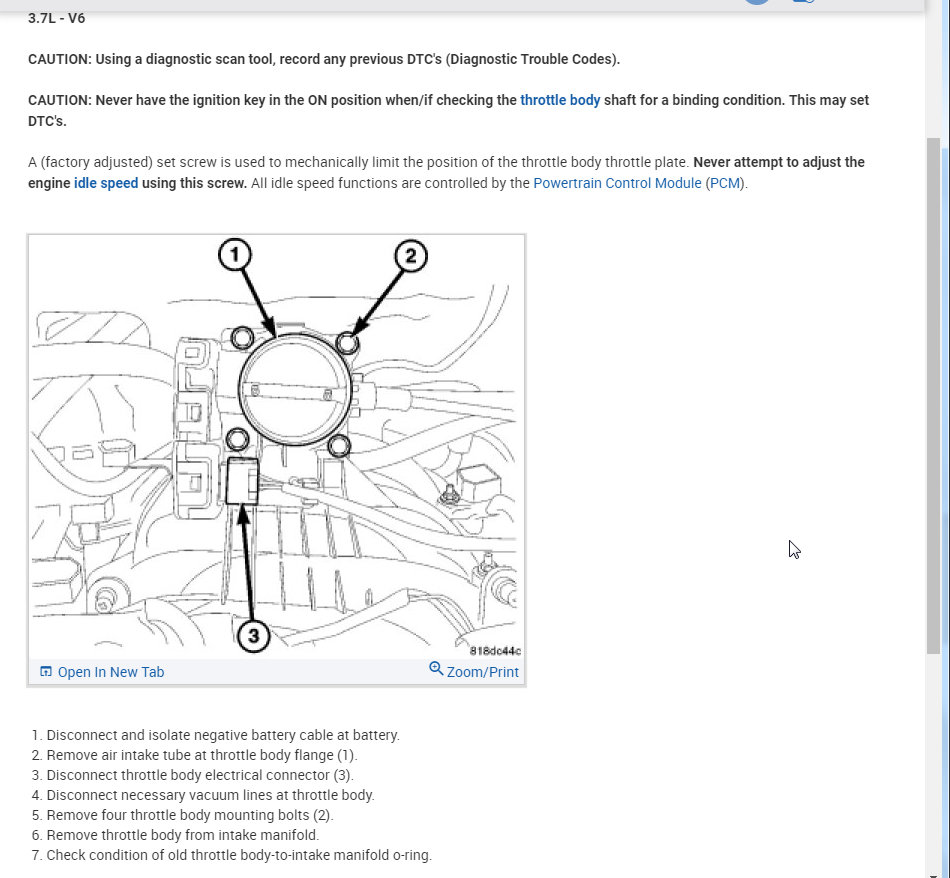 3.7L - V6

CAUTION: Using a diagnostic scan tool, record any previous DTC's (Diagnostic Trouble Codes).

CAUTION: Never have the ignition key in the ON position when/if checking the throttle body shaft for a binding condition. This may set DTC's.

A (factory adjusted) set screw is used to mechanically limit the position of the throttle body throttle plate. Never attempt to adjust the engine idle speed using this screw. All idle speed functions are controlled by the Powertrain Control Module (PCM).

1

2

3

818dc44c

Open In New Tab

Zoom/Print

1. Disconnect and isolate negative battery cable at battery.
2. Remove air intake tube at throttle body flange (1).
3. Disconnect throttle body electrical connector (3).
4. Disconnect necessary vacuum lines at throttle body.
5. Remove four throttle body mounting bolts (2).
6. Remove throttle body from intake manifold.
7. Check condition of old throttle body-to-intake manifold o-ring.