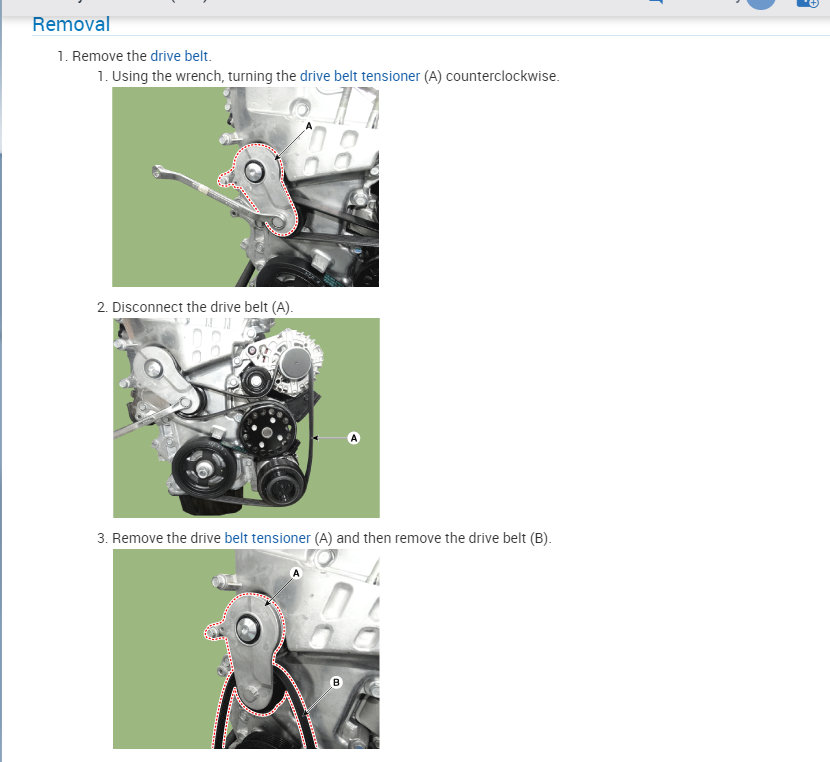 Removal

1. Remove the drive belt.

1. Using the wrench, turning the drive belt tensioner (A) counterclockwise.

A

2. Disconnect the drive belt (A).

A

3. Remove the drive belt tensioner (A) and then remove the drive belt (B).

A

B