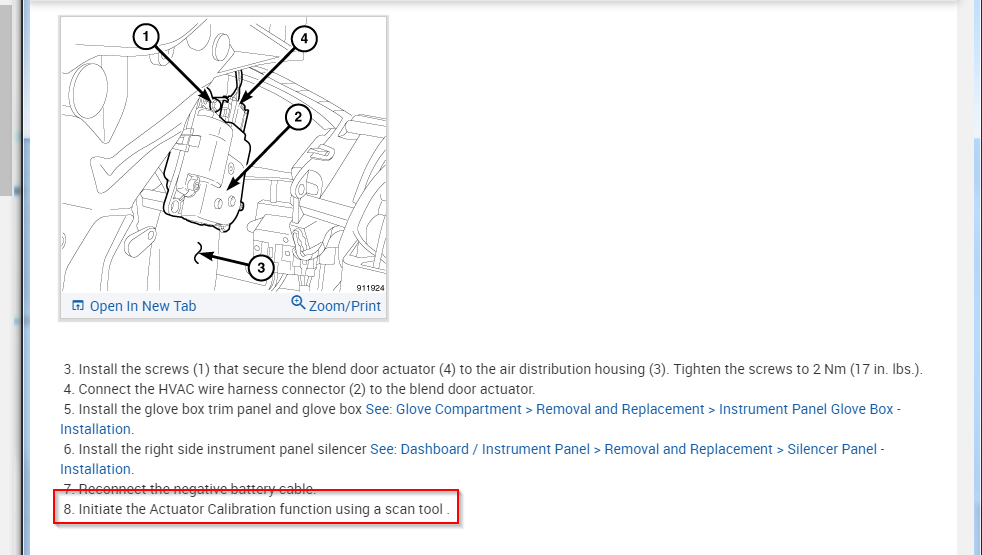 1
4
2
3
911924
Open In New Tab
Zoom/Print

3. Install the screws (1) that secure the blend door actuator (4) to the air distribution housing (3). Tighten the screws to 2 Nm (17 in. lbs.).
4. Connect the HVAC wire harness connector (2) to the blend door actuator.
5. Install the glove box trim panel and glove box See: Glove Compartment > Removal and Replacement > Instrument Panel Glove Box - Installation.
6. Install the right side instrument panel silencer See: Dashboard / Instrument Panel > Removal and Replacement > Silencer Panel - Installation.
7. Reconnect the negative battery cable.
8. Initiate the Actuator Calibration function using a scan tool .