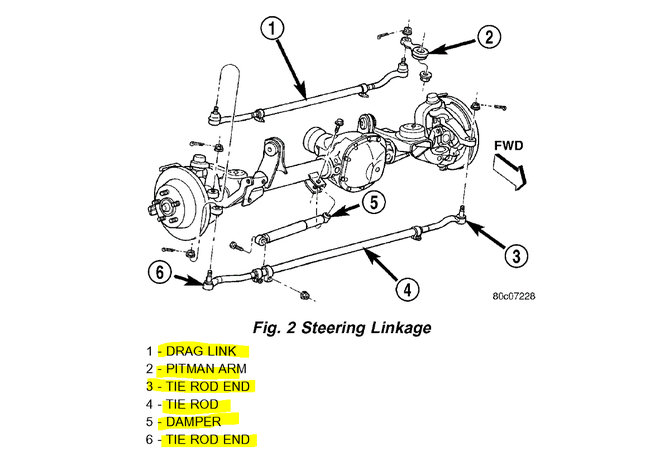 1
2
FWD
5
3
6
4
80c07228

Fig. 2 Steering Linkage

1 - DRAG LINK
2 - PITMAN ARM
3 - TIE ROD END
4 - TIE ROD
5 - DAMPER
6 - TIE ROD END