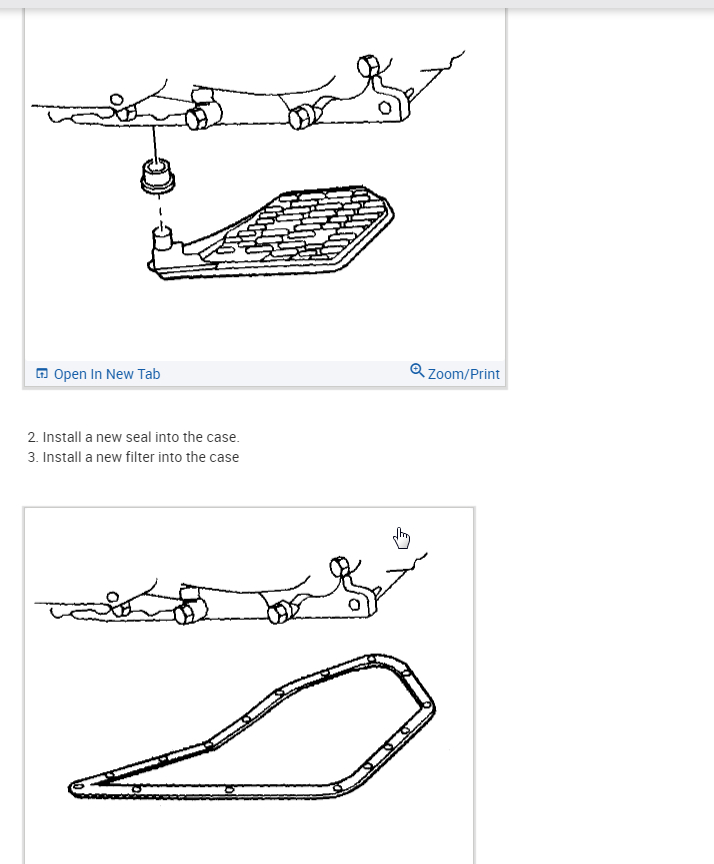 Open In New Tab

Zoom/Print

2. Install a new seal into the case.
3. Install a new filter into the case