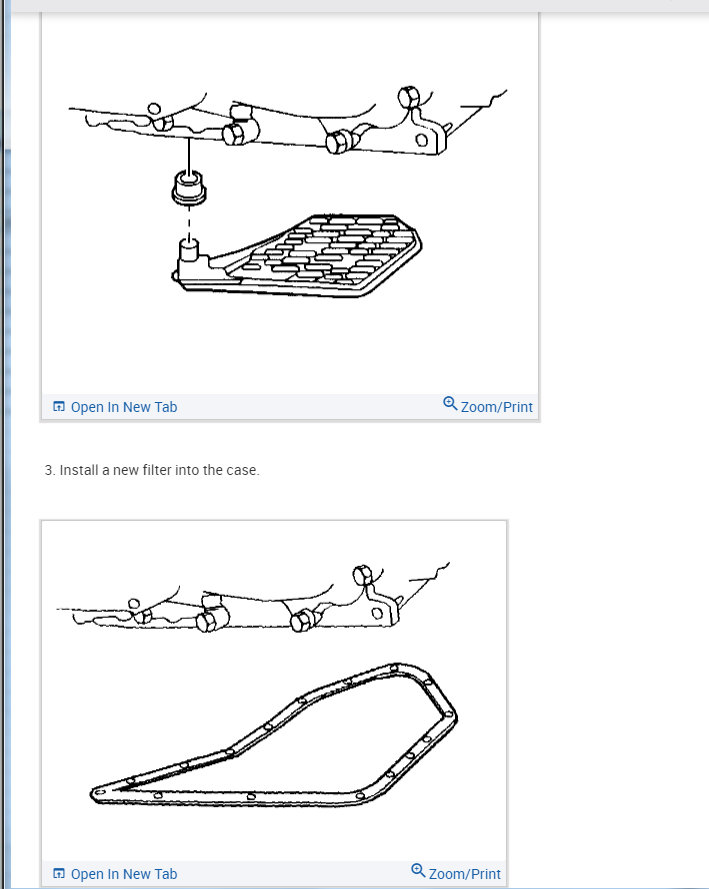 Open In New Tab
Zoom/Print

3. Install a new filter into the case.

Open In New Tab
Zoom/Print