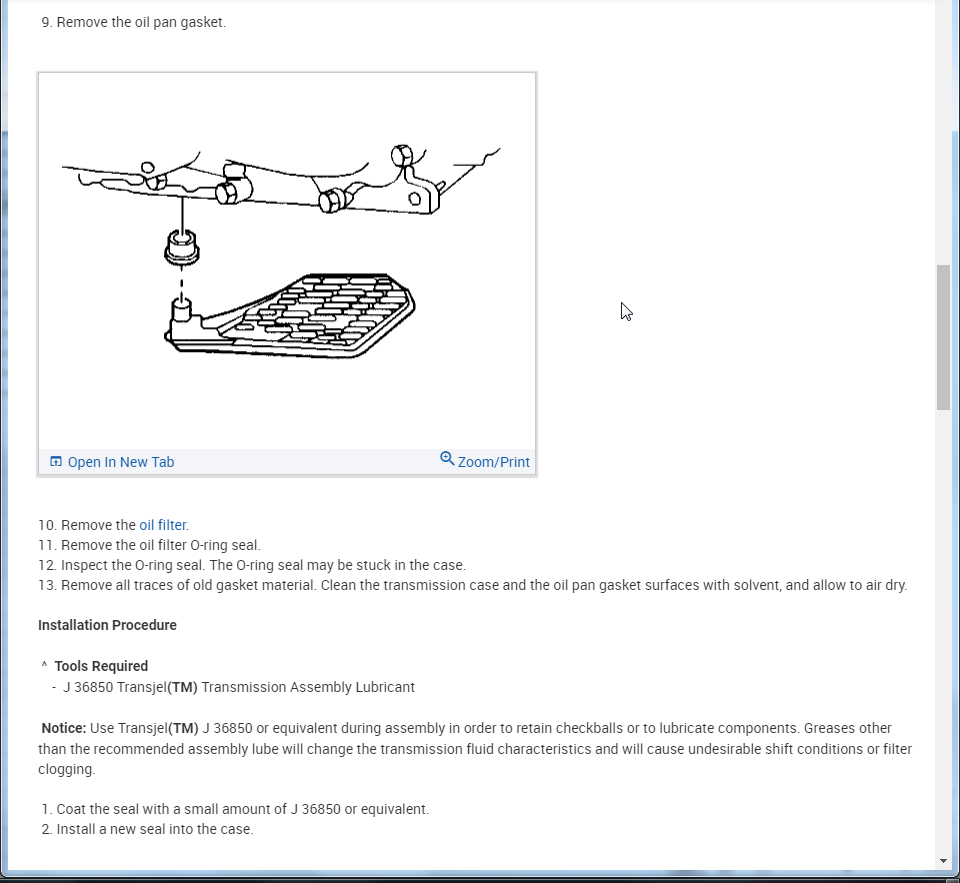 9. Remove the oil pan gasket.

Open In New Tab

Zoom/Print

10. Remove the oil filter.
11. Remove the oil filter O-ring seal.
12. Inspect the O-ring seal. The O-ring seal may be stuck in the case.
13. Remove all traces of old gasket material. Clean the transmission case and the oil pan gasket surfaces with solvent, and allow to air dry.

Installation Procedure

^ Tools Required
- J 36850 Transjel(TM) Transmission Assembly Lubricant

Notice: Use Transjel(TM) J 36850 or equivalent during assembly in order to retain checkballs or to lubricate components. Greases other than the recommended assembly lube will change the transmission fluid characteristics and will cause undesirable shift conditions or filter clogging.

1. Coat the seal with a small amount of J 36850 or equivalent.
2. Install a new seal into the case.