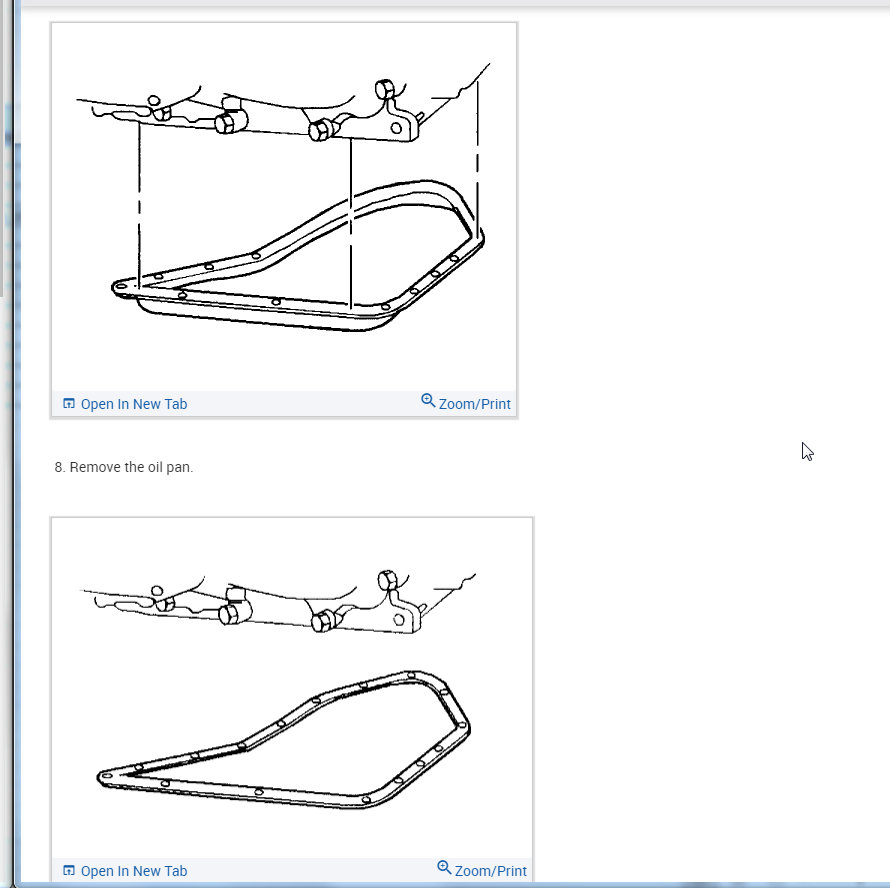 Open In New Tab

Zoom/Print

8. Remove the oil pan.

Open In New Tab

Zoom/Print