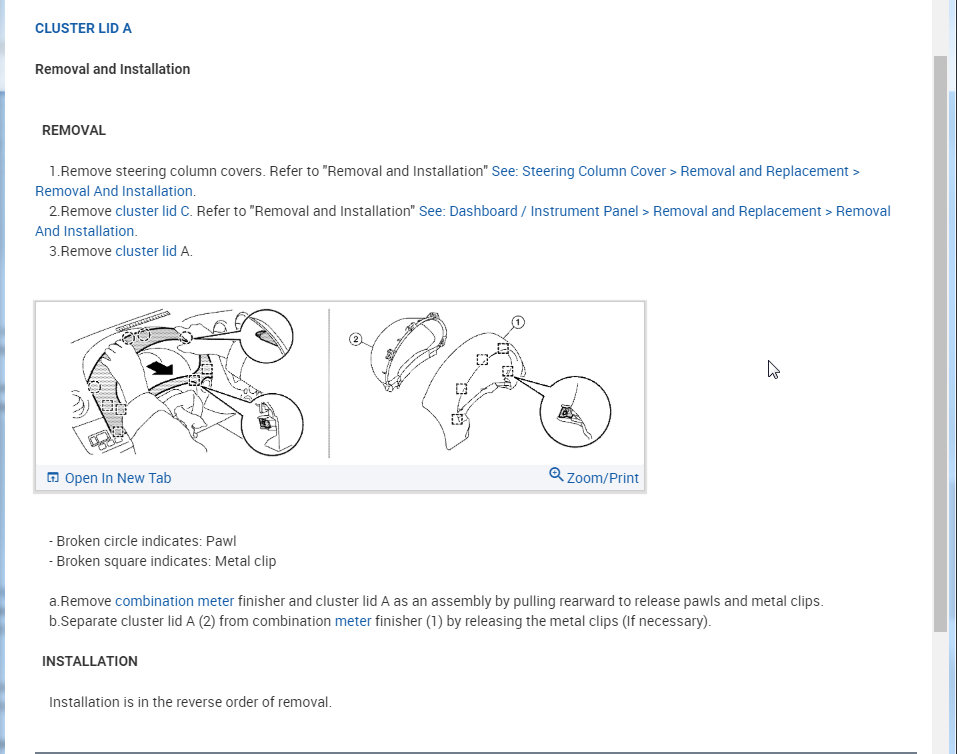 CLUSTER LID A

Removal and Installation

REMOVAL

1.Remove steering column covers. Refer to "Removal and Installation" See: Steering Column Cover > Removal and Replacement > Removal And Installation.
2.Remove cluster lid C. Refer to "Removal and Installation" See: Dashboard / Instrument Panel > Removal and Replacement > Removal And Installation.
3.Remove cluster lid A.

2

1

Open In New Tab

Zoom/Print

- Broken circle indicates: Pawl
- Broken square indicates: Metal clip

a.Remove combination meter finisher and cluster lid A as an assembly by pulling rearward to release pawls and metal clips.
b.Separate cluster lid A (2) from combination meter finisher (1) by releasing the metal clips (If necessary).

INSTALLATION

Installation is in the reverse order of removal.