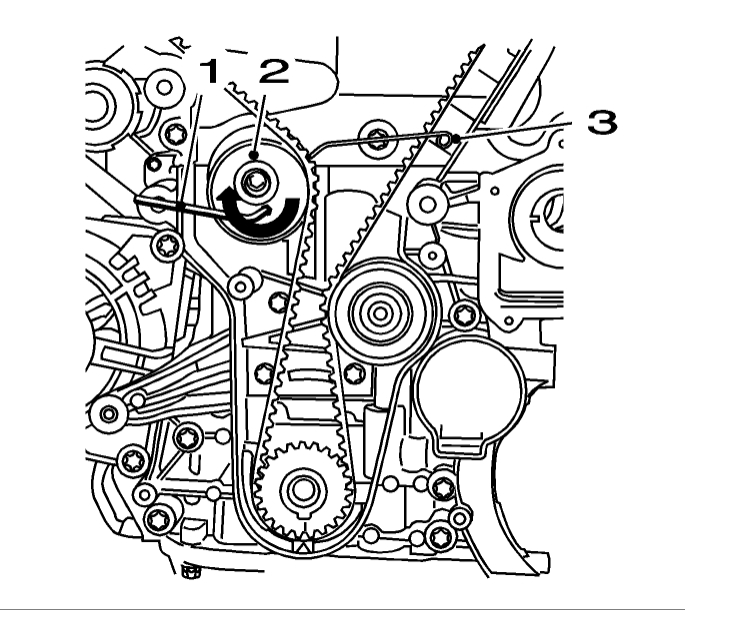 1 2
3