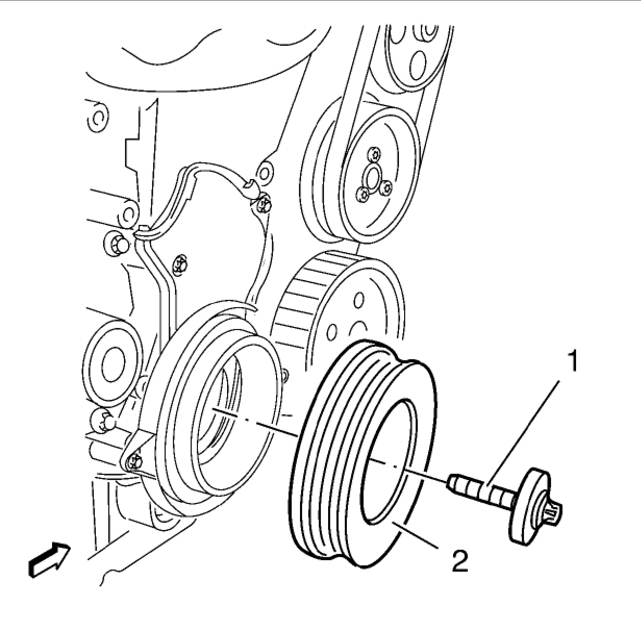 1
2