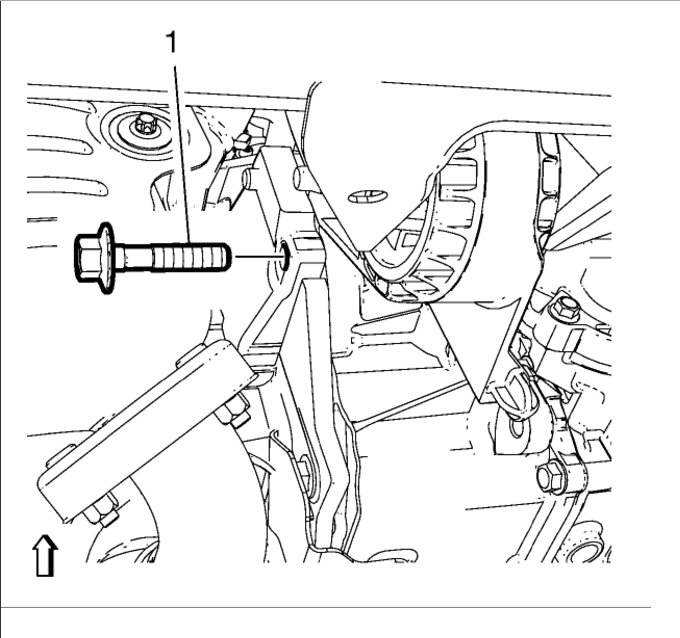 1