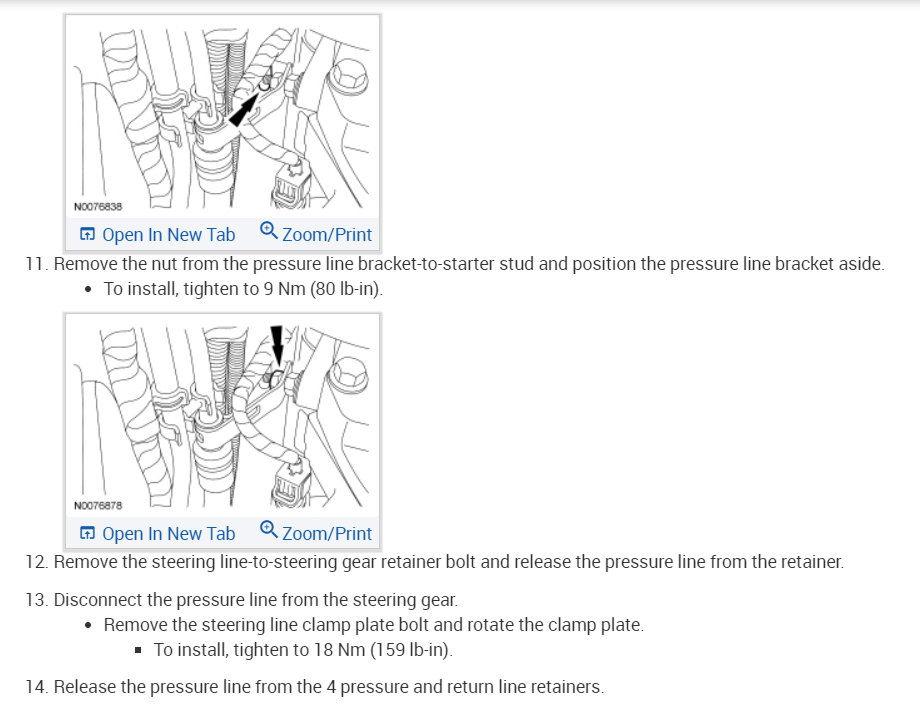 N0076838

Open In New Tab Zoom/Print

11. Remove the nut from the pressure line bracket-to-starter stud and position the pressure line bracket aside.
• To install, tighten to 9 Nm (80 lb-in).

N0076878

Open In New Tab Zoom/Print

12. Remove the steering line-to-steering gear retainer bolt and release the pressure line from the retainer.

13. Disconnect the pressure line from the steering gear.
• Remove the steering line clamp plate bolt and rotate the clamp plate.
▪ To install, tighten to 18 Nm (159 lb-in).

14. Release the pressure line from the 4 pressure and return line retainers.