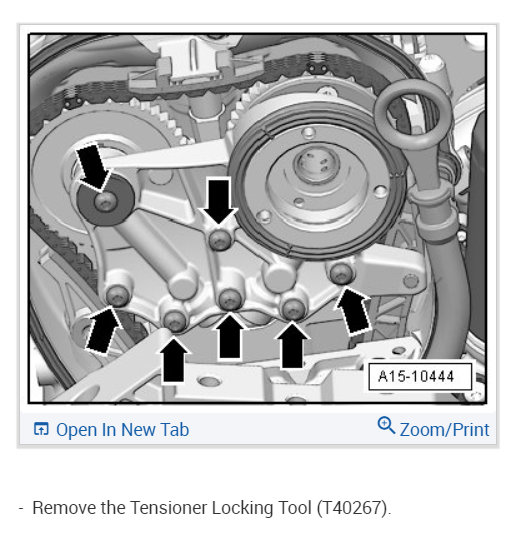 A15-10444

Open In New Tab

Zoom/Print

- Remove the Tensioner Locking Tool (T40267).