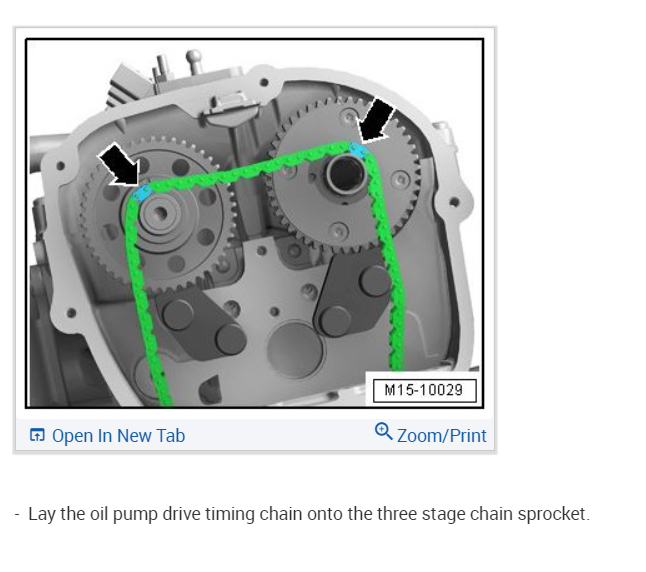 M15-10029

Open In New Tab

Zoom/Print

- Lay the oil pump drive timing chain onto the three stage chain sprocket.