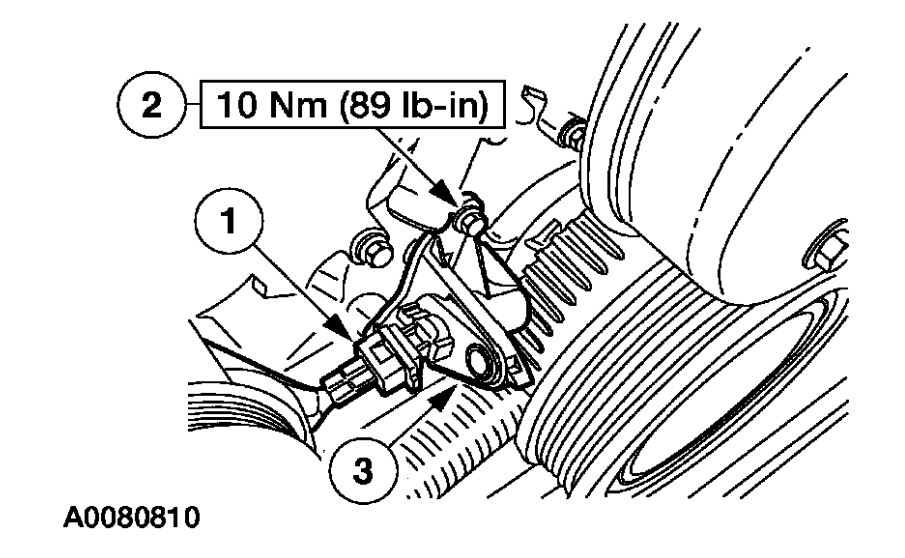 2 10 Nm (89 lb-in)

1

3

A0080810