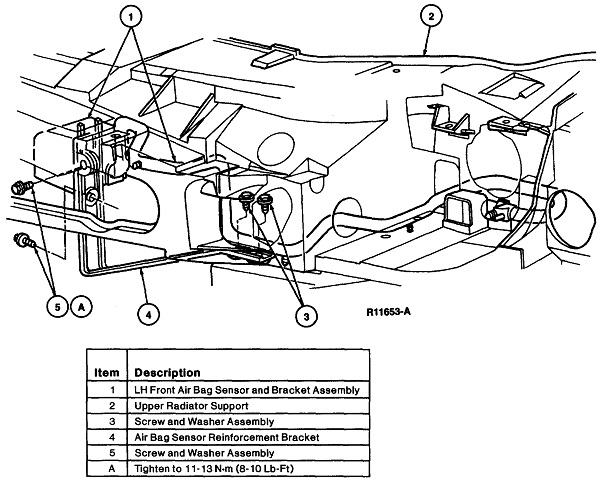 1

2

5

A

4

3

R11653-A

| Item | Description |
|---|---|
| 1 | LH Front Air Bag Sensor and Bracket Assembly |
| 2 | Upper Radiator Support |
| 3 | Screw and Washer Assembly |
| 4 | Air Bag Sensor Reinforcement Bracket |
| 5 | Screw and Washer Assembly |
| A | Tighten to 11-13 N·m (8-10 Lb-Ft) |