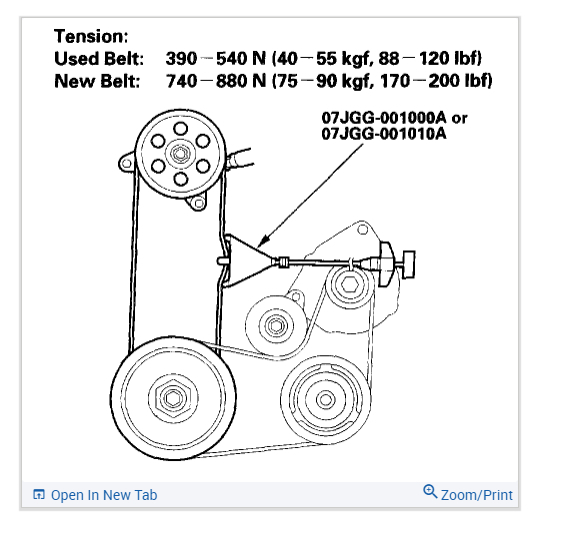 Tension:
Used Belt: 390 – 540 N (40 – 55 kgf, 88 – 120 lbf)
New Belt: 740 – 880 N (75 – 90 kgf, 170 – 200 lbf)

07JGG-001000A or
07JGG-001010A

Open In New Tab
Zoom/Print