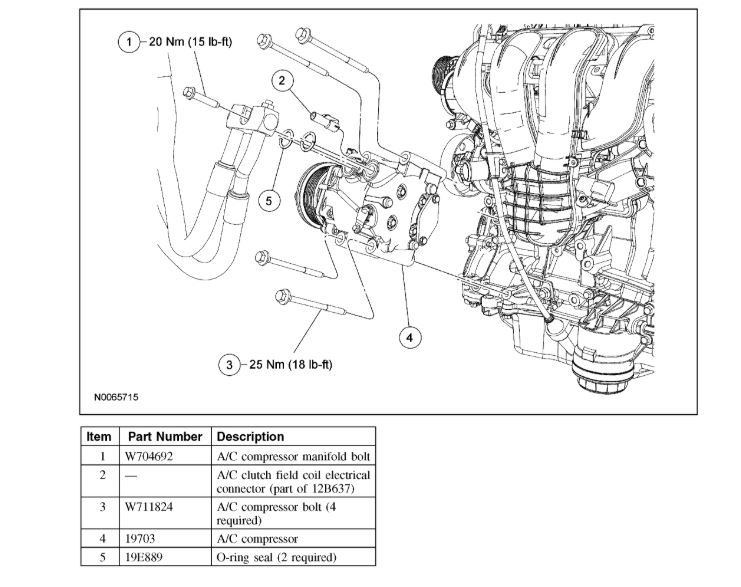 1 20 Nm (15 lb-ft)

2

5

4

3 25 Nm (18 lb-ft)

N0065715

| Item | Part Number | Description |
|---|---|---|
| 1 | W704692 | A/C compressor manifold bolt |
| 2 | — | A/C clutch field coil electrical connector (part of 12B637) |
| 3 | W711824 | A/C compressor bolt (4 required) |
| 4 | 19703 | A/C compressor |
| 5 | 19E889 | O-ring seal (2 required) |