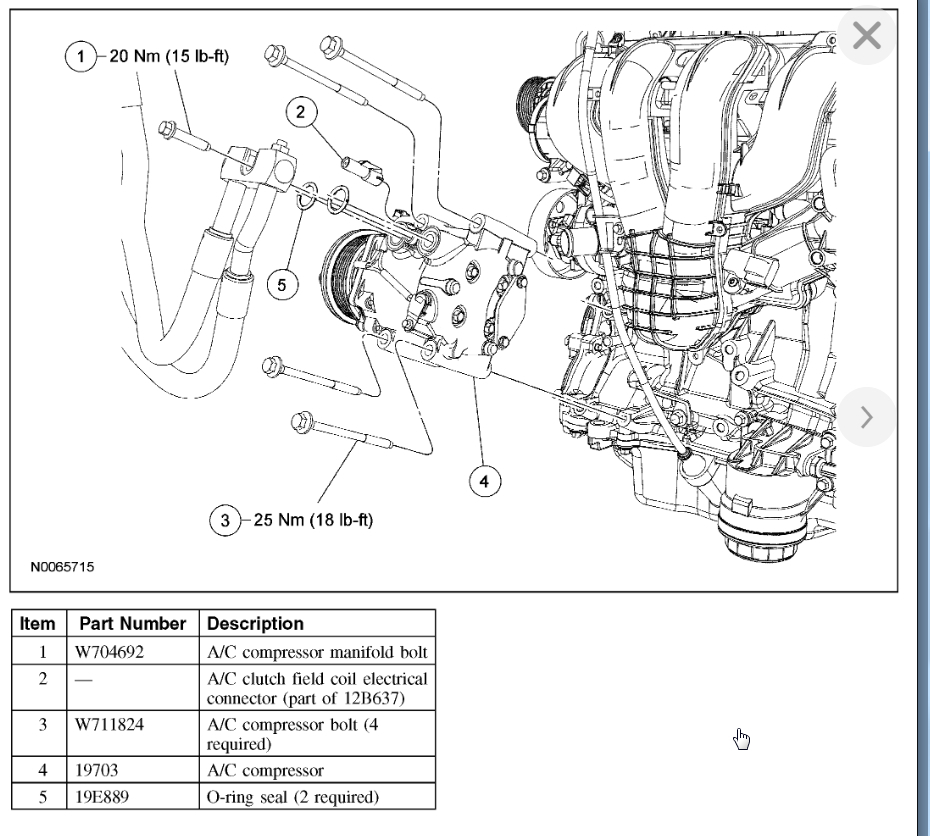 1 20 Nm (15 lb-ft)

2

5

4

3 25 Nm (18 lb-ft)

N0065715

| Item | Part Number | Description |
|---|---|---|
| 1 | W704692 | A/C compressor manifold bolt |
| 2 | — | A/C clutch field coil electrical connector (part of 12B637) |
| 3 | W711824 | A/C compressor bolt (4 required) |
| 4 | 19703 | A/C compressor |
| 5 | 19E889 | O-ring seal (2 required) |