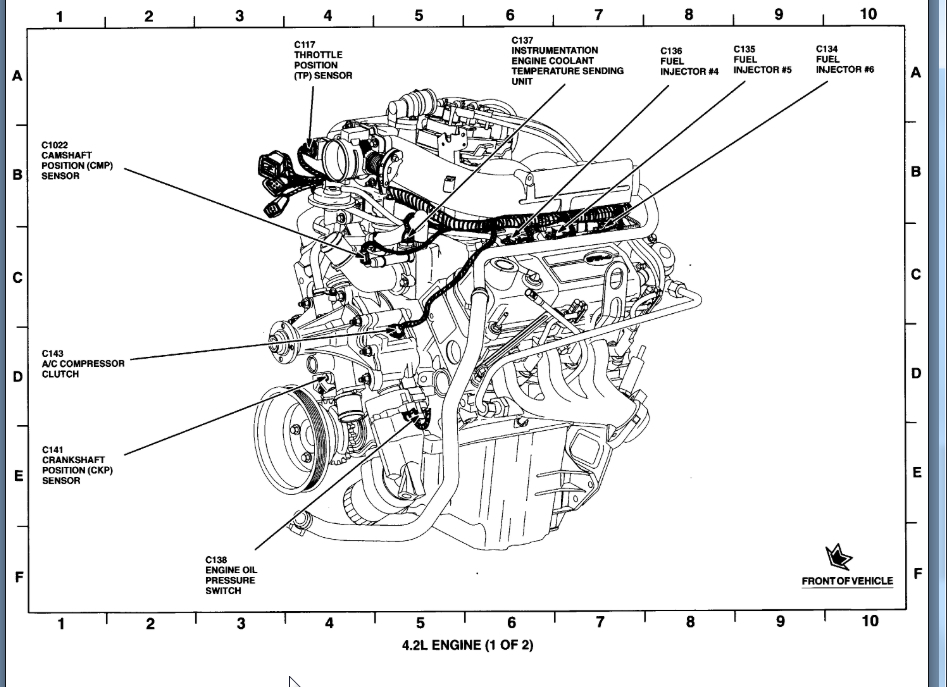 1 2 3 4 5 6 7 8 9 10

A
B
C
D
E
F

C117
THROTTLE
POSITION
(TP) SENSOR

C137
INSTRUMENTATION
ENGINE COOLANT
TEMPERATURE SENDING
UNIT

C136
FUEL
INJECTOR #4

C135
FUEL
INJECTOR #5

C134
FUEL
INJECTOR #6

C1022
CAMSHAFT
POSITION (CMP)
SENSOR

C143
A/C COMPRESSOR
CLUTCH

C141
CRANKSHAFT
POSITION (CKP)
SENSOR

C138
ENGINE OIL
PRESSURE
SWITCH

FRONT OF VEHICLE

A
B
C
D
E
F

1 2 3 4 5 6 7 8 9 10

4.2L ENGINE (1 OF 2)