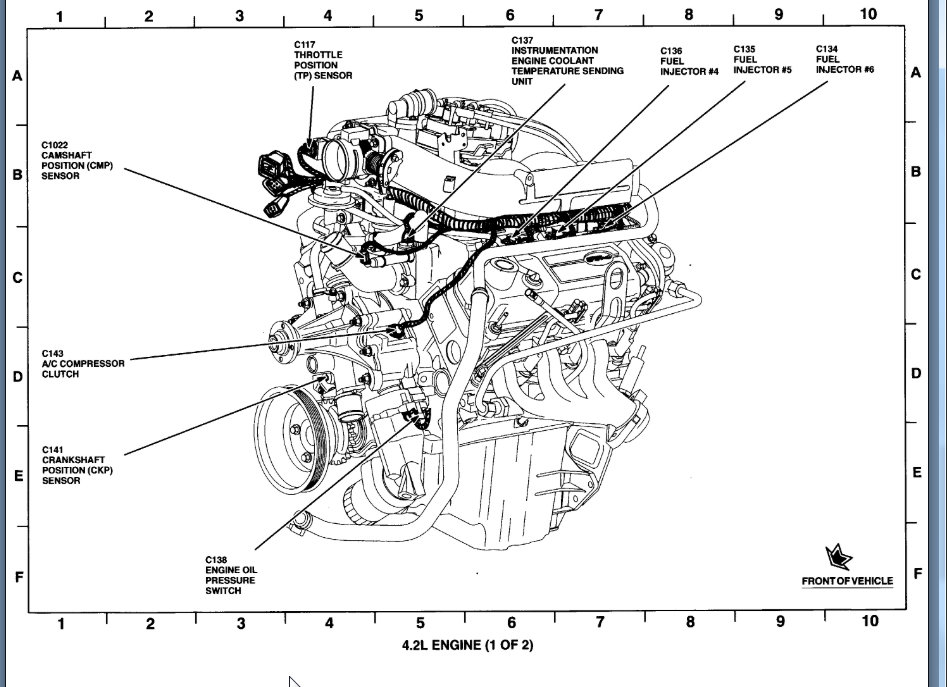 1 2 3 4 5 6 7 8 9 10

A
B
C
D
E
F

C117
THROTTLE
POSITION
(TP) SENSOR

C137
INSTRUMENTATION
ENGINE COOLANT
TEMPERATURE SENDING
UNIT

C136
FUEL
INJECTOR #4

C135
FUEL
INJECTOR #5

C134
FUEL
INJECTOR #6

C1022
CAMSHAFT
POSITION (CMP)
SENSOR

C143
A/C COMPRESSOR
CLUTCH

C141
CRANKSHAFT
POSITION (CKP)
SENSOR

C138
ENGINE OIL
PRESSURE
SWITCH

FRONT OF VEHICLE

A
B
C
D
E
F

1 2 3 4 5 6 7 8 9 10

4.2L ENGINE (1 OF 2)