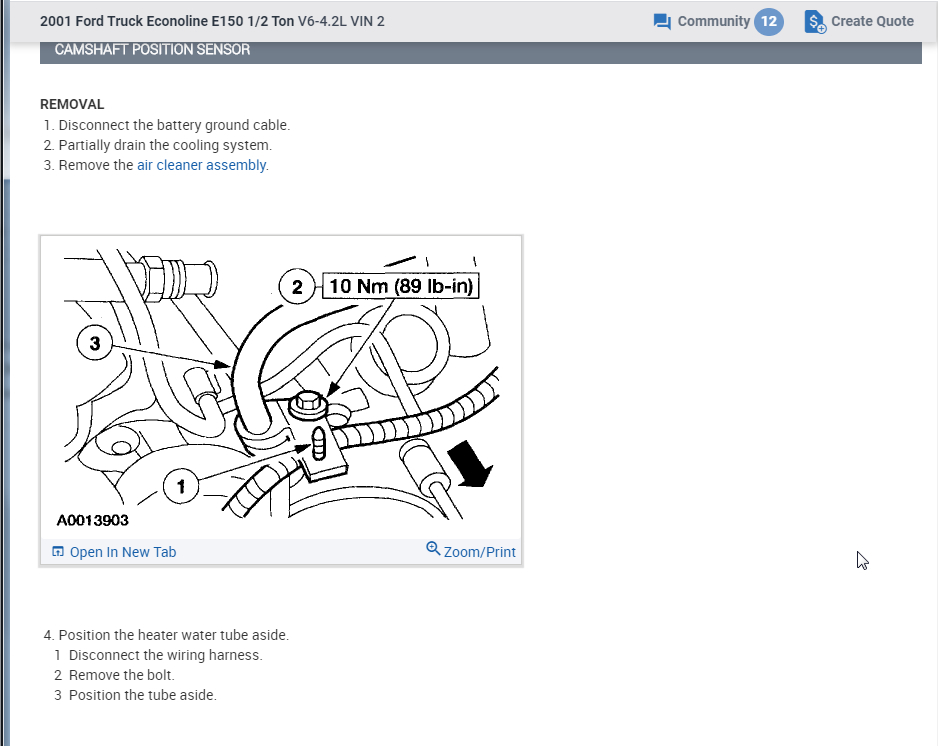 2001 Ford Truck Econoline E150 1/2 Ton V6-4.2L VIN 2

Community 12

Create Quote

CAMSHAFT POSITION SENSOR

REMOVAL

1. Disconnect the battery ground cable.
2. Partially drain the cooling system.
3. Remove the air cleaner assembly.

2 10 Nm (89 lb-in)

3

1

A0013903

Open In New Tab

Zoom/Print

4. Position the heater water tube aside.
1 Disconnect the wiring harness.
2 Remove the bolt.
3 Position the tube aside.