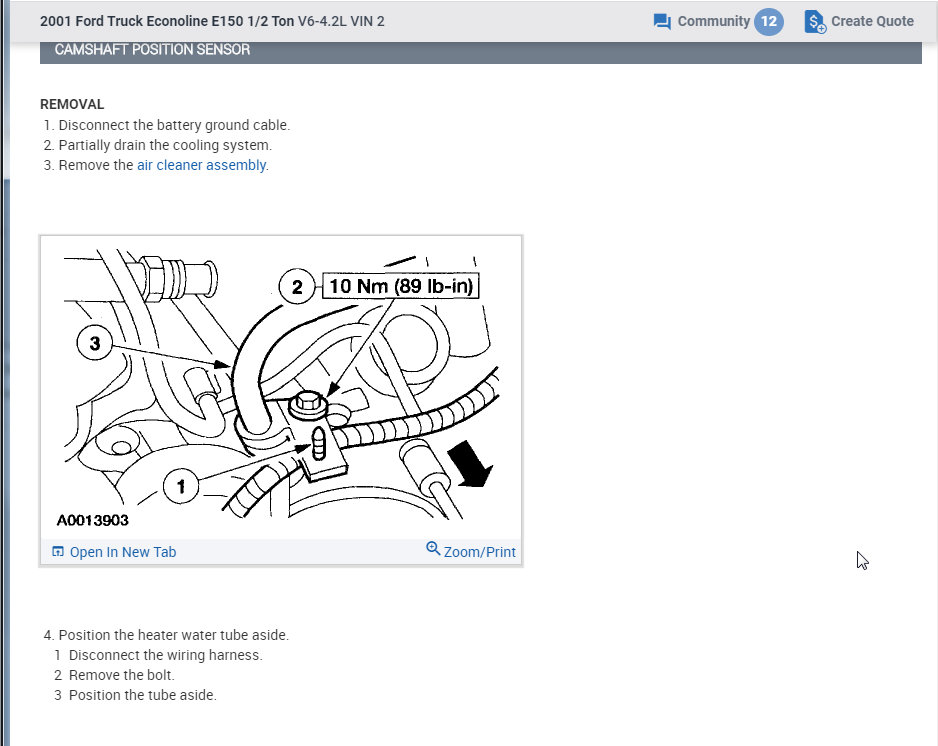 2001 Ford Truck Econoline E150 1/2 Ton V6-4.2L VIN 2

Community 12

Create Quote

CAMSHAFT POSITION SENSOR

REMOVAL

1. Disconnect the battery ground cable.
2. Partially drain the cooling system.
3. Remove the air cleaner assembly.

2 10 Nm (89 lb-in)

3

1

A0013903

Open In New Tab

Zoom/Print

4. Position the heater water tube aside.
1 Disconnect the wiring harness.
2 Remove the bolt.
3 Position the tube aside.