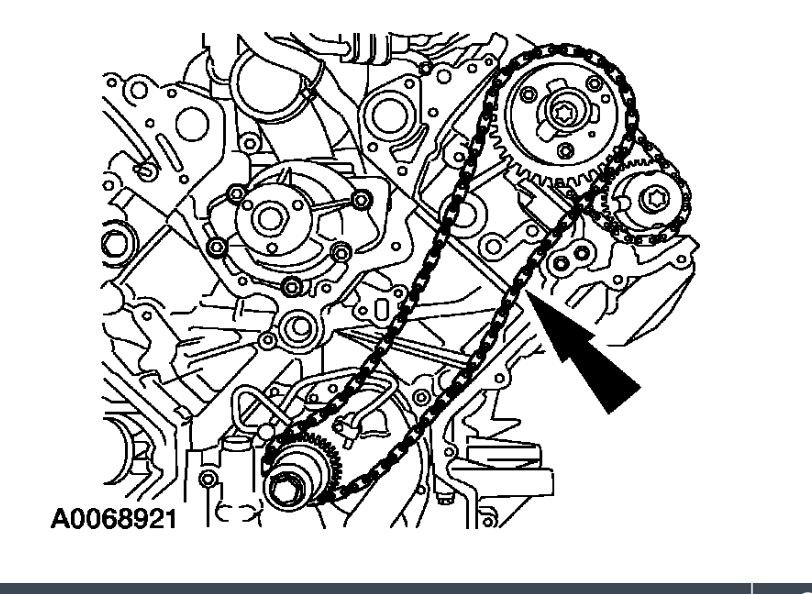 A0068921