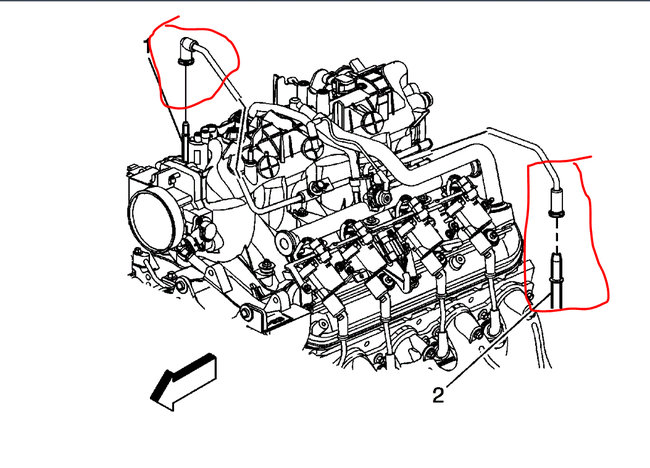 1

2