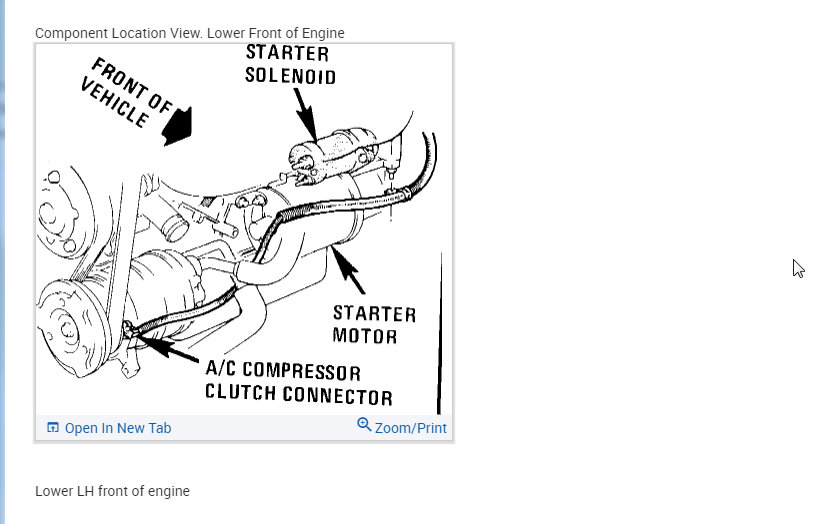 Component Location View. Lower Front of Engine

FRONT OF VEHICLE

STARTER SOLENOID

STARTER MOTOR

A/C COMPRESSOR CLUTCH CONNECTOR

Open In New Tab

Zoom/Print

Lower LH front of engine